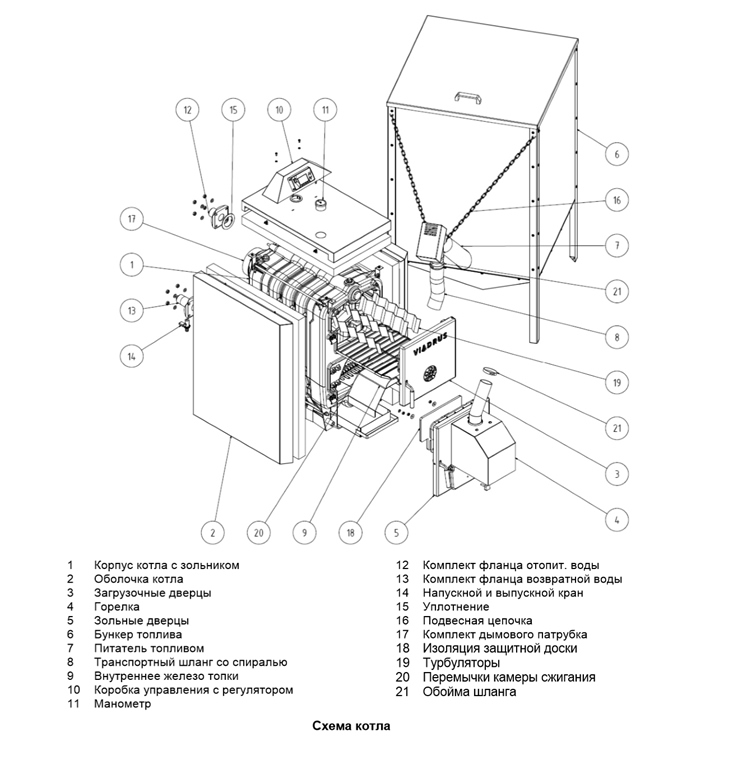 12
15
10
11
6
16
17
7
1
21
13
8
14
VIADRUS
19
21
3
4
2
20
9
18
5

1 Корпус котла с зольником
2 Оболочка котла
3 Загрузочные дверцы
4 Горелка
5 Зольные дверцы
6 Бункер топлива
7 Питатель топливом
8 Транспортный шланг со спиралью
9 Внутреннее железо топки
10 Коробка управления с регулятором
11 Манометр

12 Комплект фланца отопит. воды
13 Комплект фланца возвратной воды
14 Напускной и выпускной кран
15 Уплотнение
16 Подвесная цепочка
17 Комплект дымового патрубка
18 Изоляция защитной доски
19 Турбуляторы
20 Перемычки камеры сжигания
21 Обойма шланга

Схема котла